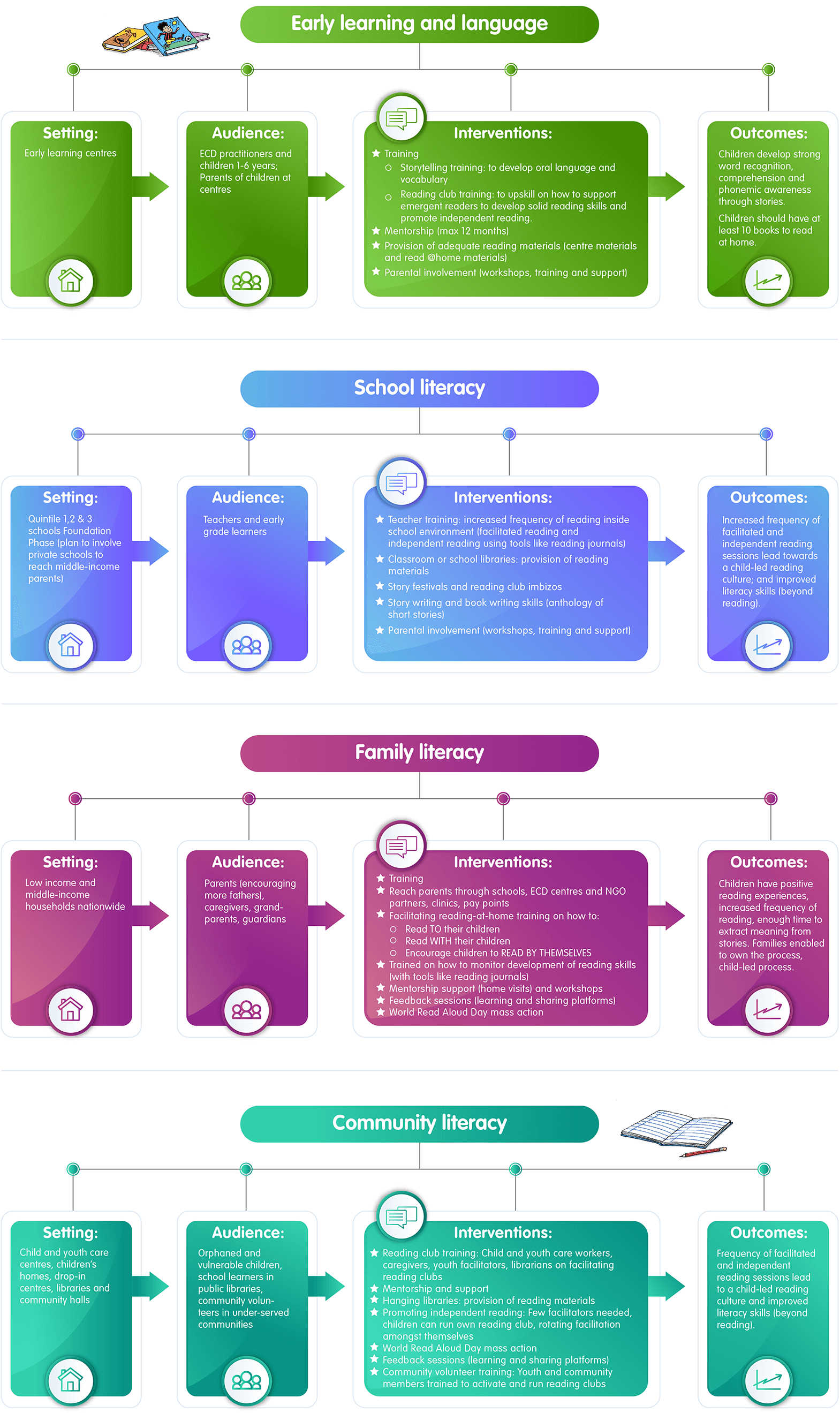 Early learning and language

Setting:
Early learning centres

Audience:
ECD practitioners and children 1-6 years; Parents of children at centres

Interventions:
★ Training
○ Storytelling training: to develop oral language and vocabulary
○ Reading club training: to upskill on how to support emergent readers to develop solid reading skills and promote independent reading.
★ Mentorship (max 12 months)
★ Provision of adequate reading materials (centre materials and read @home materials)
★ Parental involvement (workshops, training and support)

Outcomes:
Children develop strong word recognition, comprehension and phonemic awareness through stories.
Children should have at least 10 books to read at home.

School literacy

Setting:
Quintile 1,2 & 3 schools Foundation Phase (plan to involve private schools to reach middle-income parents)

Audience:
Teachers and early grade learners

Interventions:
★ Teacher training: increased frequency of reading inside school environment (facilitated reading and independent reading using tools like reading journals)
★ Classroom or school libraries: provision of reading materials
★ Story festivals and reading club imbizos
★ Story writing and book writing skills (anthology of short stories)
★ Parental involvement (workshops, training and support)

Outcomes:
Increased frequency of facilitated and independent reading sessions lead towards a child-led reading culture; and improved literacy skills (beyond reading).

Family literacy

Setting:
Low income and middle-income households nationwide

Audience:
Parents (encouraging more fathers), caregivers, grandparents, guardians

Interventions:
★ Training
★ Reach parents through schools, ECD centres and NGO partners, clinics, pay points
★ Facilitating reading-at-home training on how to:
○ Read TO their children
○ Read WITH their children
○ Encourage children to READ BY THEMSELVES
★ Trained on how to monitor development of reading skills (with tools like reading journals)
★ Mentorship support (home visits) and workshops
★ Feedback sessions (learning and sharing platforms)
★ World Read Aloud Day mass action

Outcomes:
Children have positive reading experiences, increased frequency of reading, enough time to extract meaning from stories. Families enabled to own the process, child-led process.

Community literacy

Setting:
Child and youth care centres, children's homes, drop-in centres, libraries and community halls

Audience:
Orphaned and vulnerable children, school learners in public libraries, community volunteers in under-served communities

Interventions:
★ Reading club training: Child and youth care workers, caregivers, youth facilitators, librarians on facilitating reading clubs
★ Mentorship and support
★ Hanging libraries: provision of reading materials
★ Promoting independent reading: Few facilitators needed, children can run own reading club, rotating facilitation amongst themselves
★ World Read Aloud Day mass action
★ Feedback sessions (learning and sharing platforms)
★ Community volunteer training: Youth and community members trained to activate and run reading clubs

Outcomes:
Frequency of facilitated and independent reading sessions lead to a child-led reading culture and improved literacy skills (beyond reading).