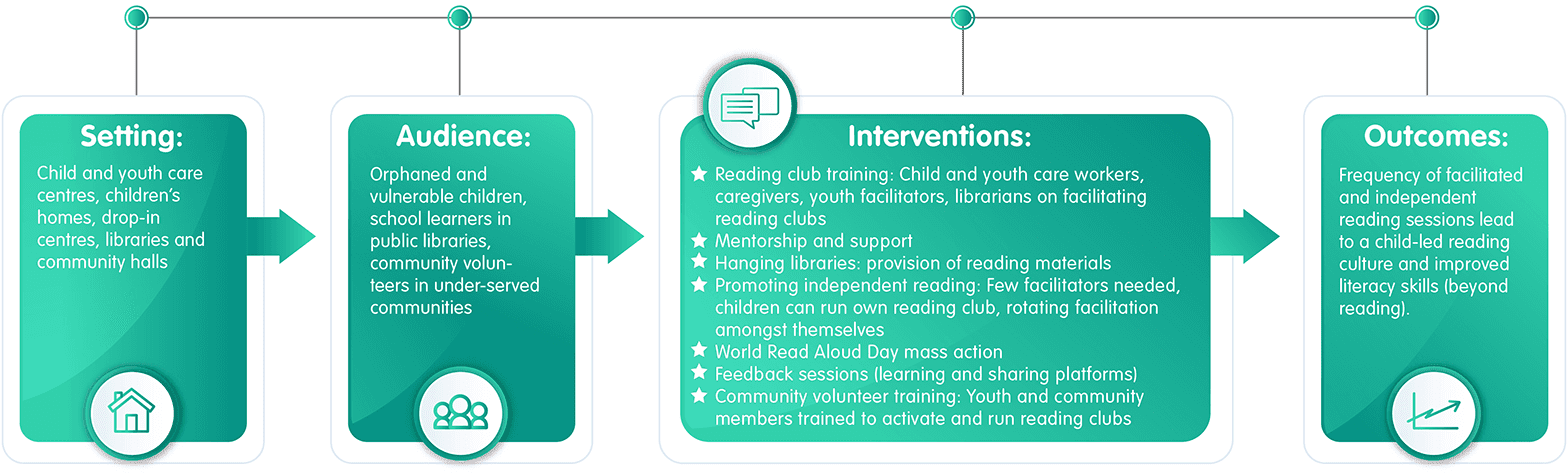 Setting:

Child and youth care centres, children's homes, drop-in centres, libraries and community halls

Audience:

Orphaned and vulnerable children, school learners in public libraries, community volunteers in under-served communities

Interventions:

★ Reading club training: Child and youth care workers, caregivers, youth facilitators, librarians on facilitating reading clubs
★ Mentorship and support
★ Hanging libraries: provision of reading materials
★ Promoting independent reading: Few facilitators needed, children can run own reading club, rotating facilitation amongst themselves
★ World Read Aloud Day mass action
★ Feedback sessions (learning and sharing platforms)
★ Community volunteer training: Youth and community members trained to activate and run reading clubs

Outcomes:

Frequency of facilitated and independent reading sessions lead to a child-led reading culture and improved literacy skills (beyond reading).